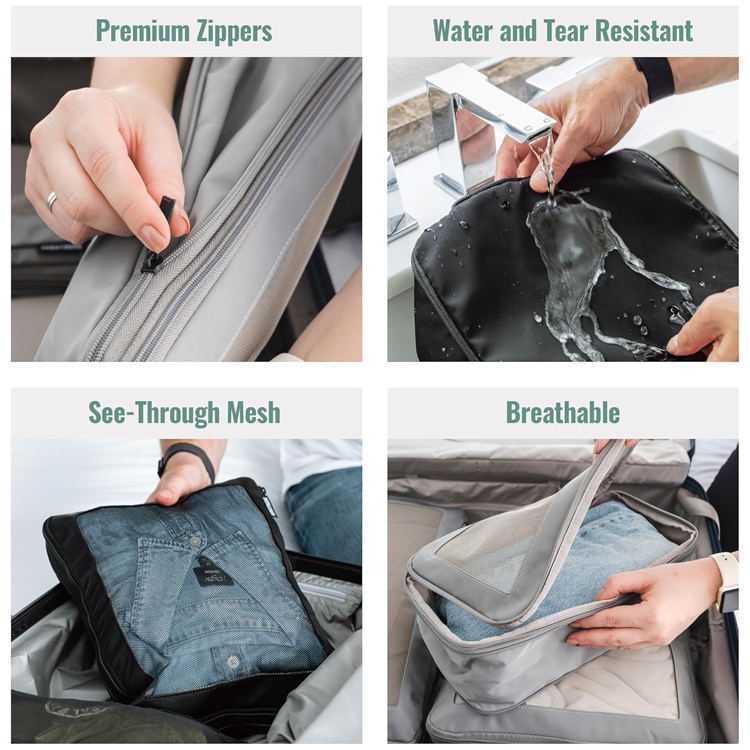 Premium Zippers

Water and Tear Resistant

See-Through Mesh

Breathable