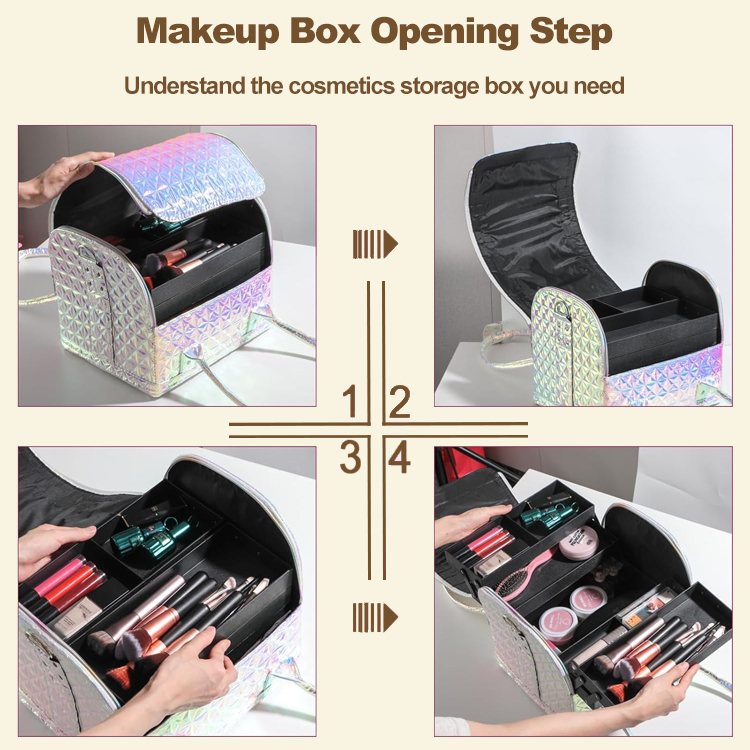 Makeup Box Opening Step

Understand the cosmetics storage box you need

1 2
3 4